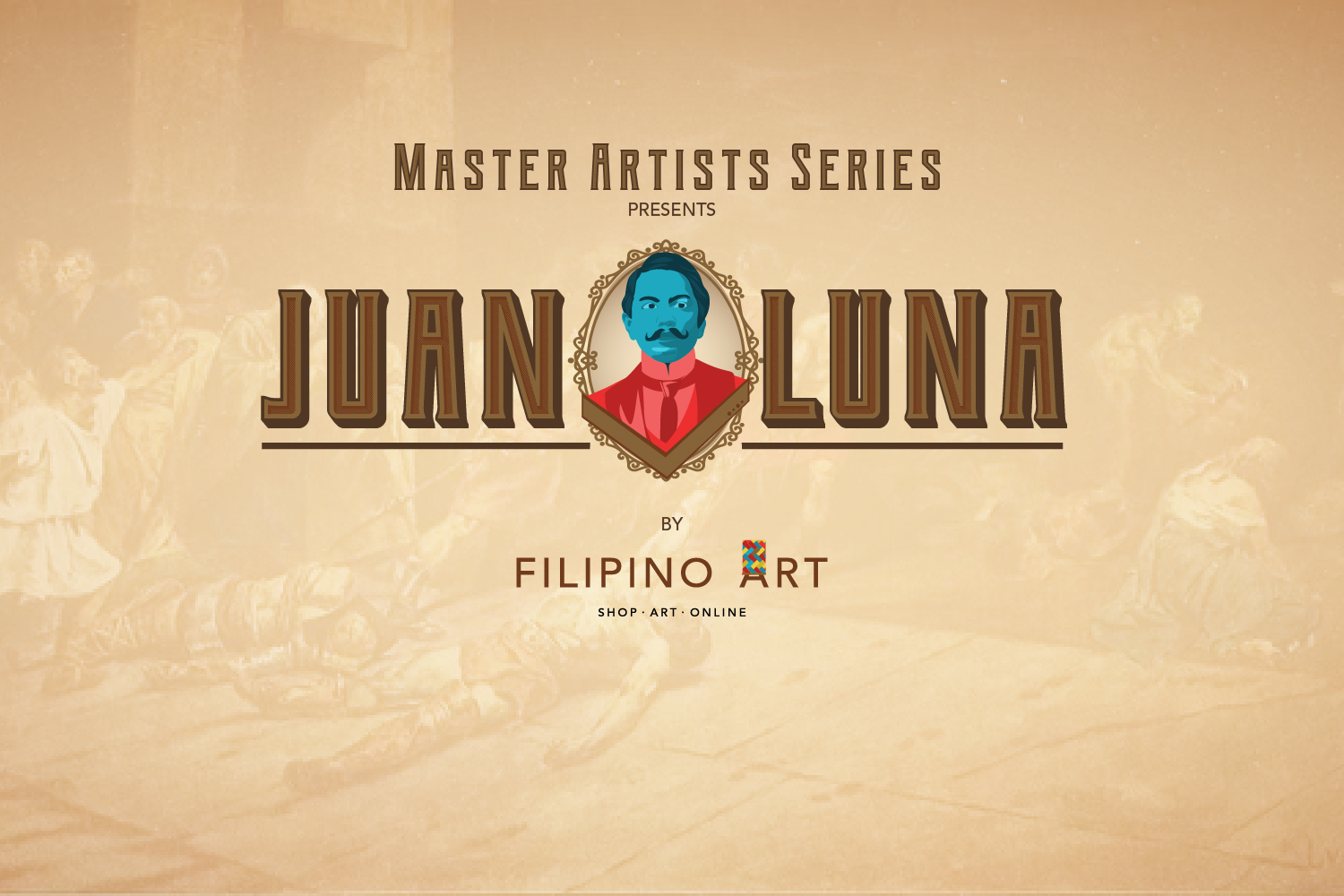 MASTER ARTISTS SERIES
PRESENTS

JUAN LUNA

BY

FILIPINO ART
SHOP · ART · ONLINE